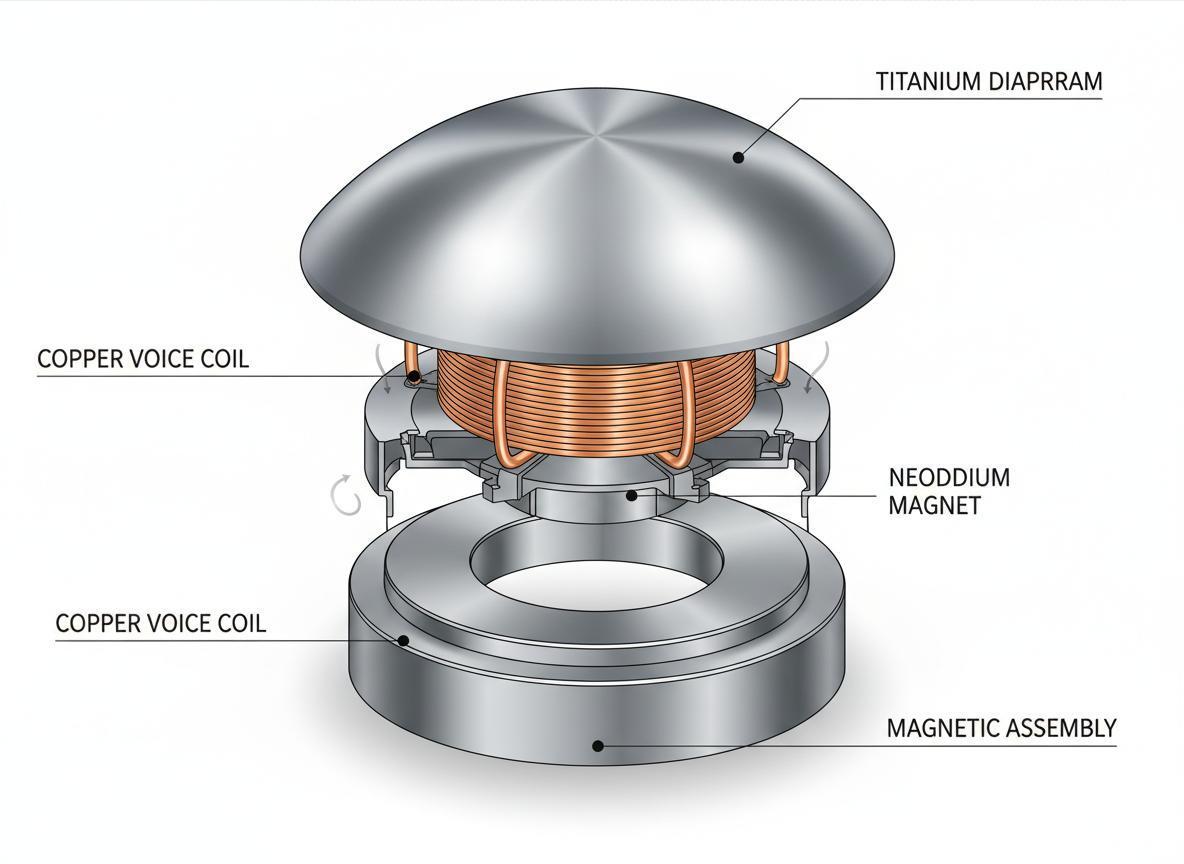 TITANIUM DIAPRRAM

COPPER VOICE COIL

NEODDIUM MAGNET

COPPER VOICE COIL

MAGNETIC ASSEMBLY